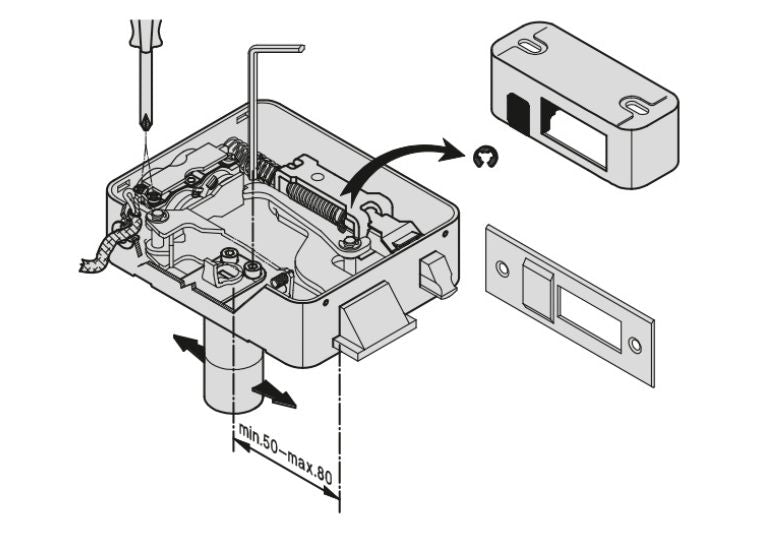 min.50–max.80