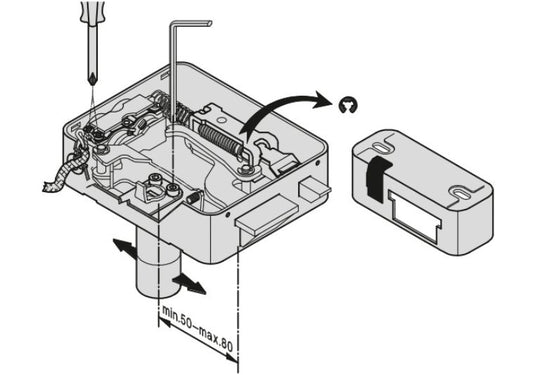 min.50~max.80