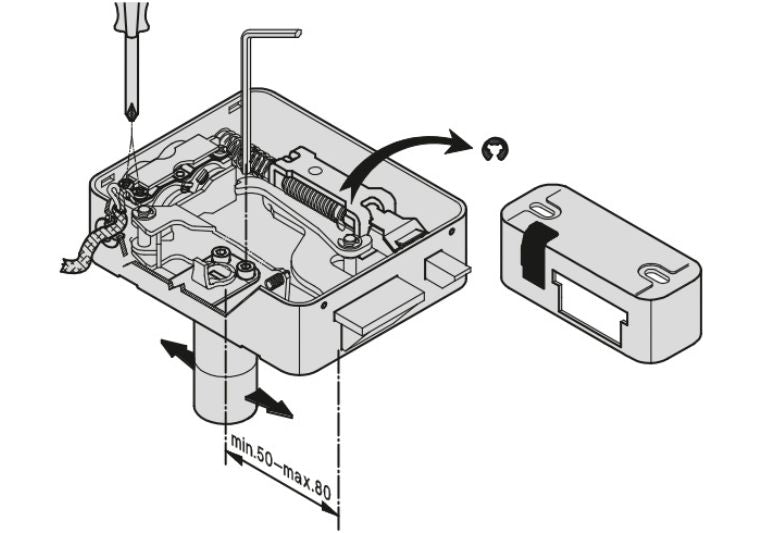 min.50~max.80